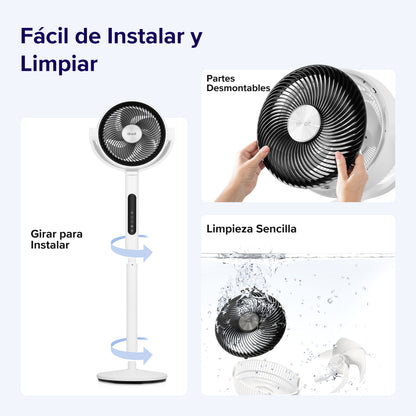 Fácil de Instalar y Limpiar

Girar para Instalar

Partes Desmontables

Limpieza Sencilla