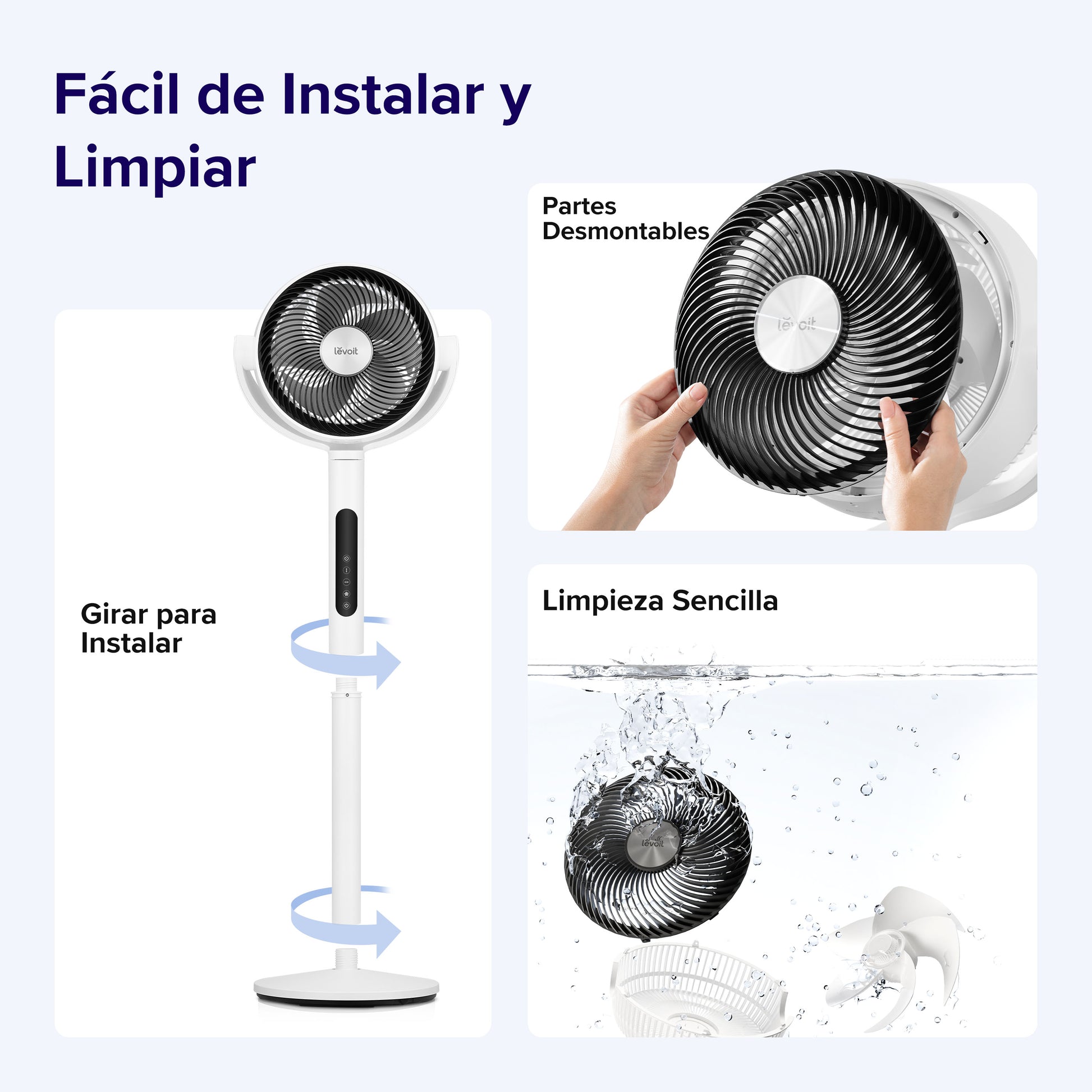 Fácil de Instalar y Limpiar

lēvoit

Girar para Instalar

Partes Desmontables

lēvoit

Limpieza Sencilla

lēvoit